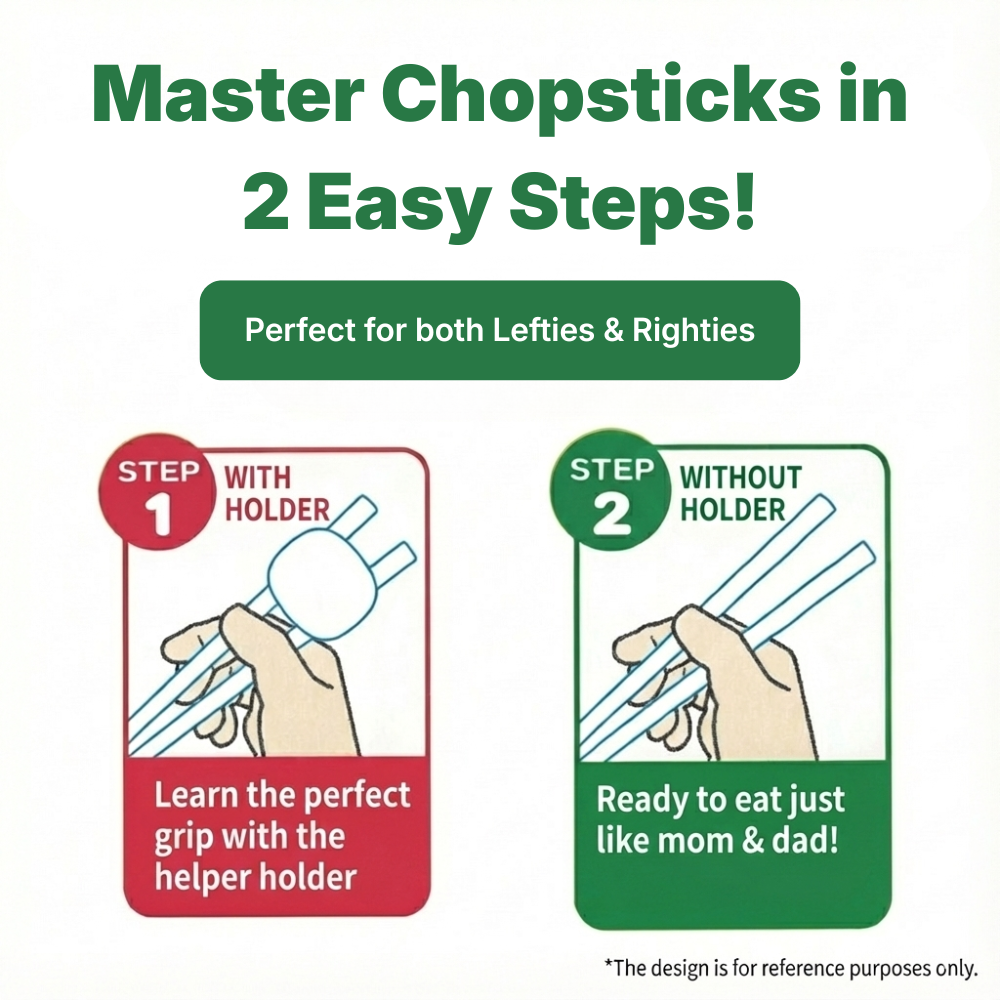 Master Chopsticks in 2 Easy Steps!

Perfect for both Lefties & Righties

STEP 1 WITH HOLDER

Learn the perfect grip with the helper holder

STEP 2 WITHOUT HOLDER

Ready to eat just like mom & dad!

*The design is for reference purposes only.